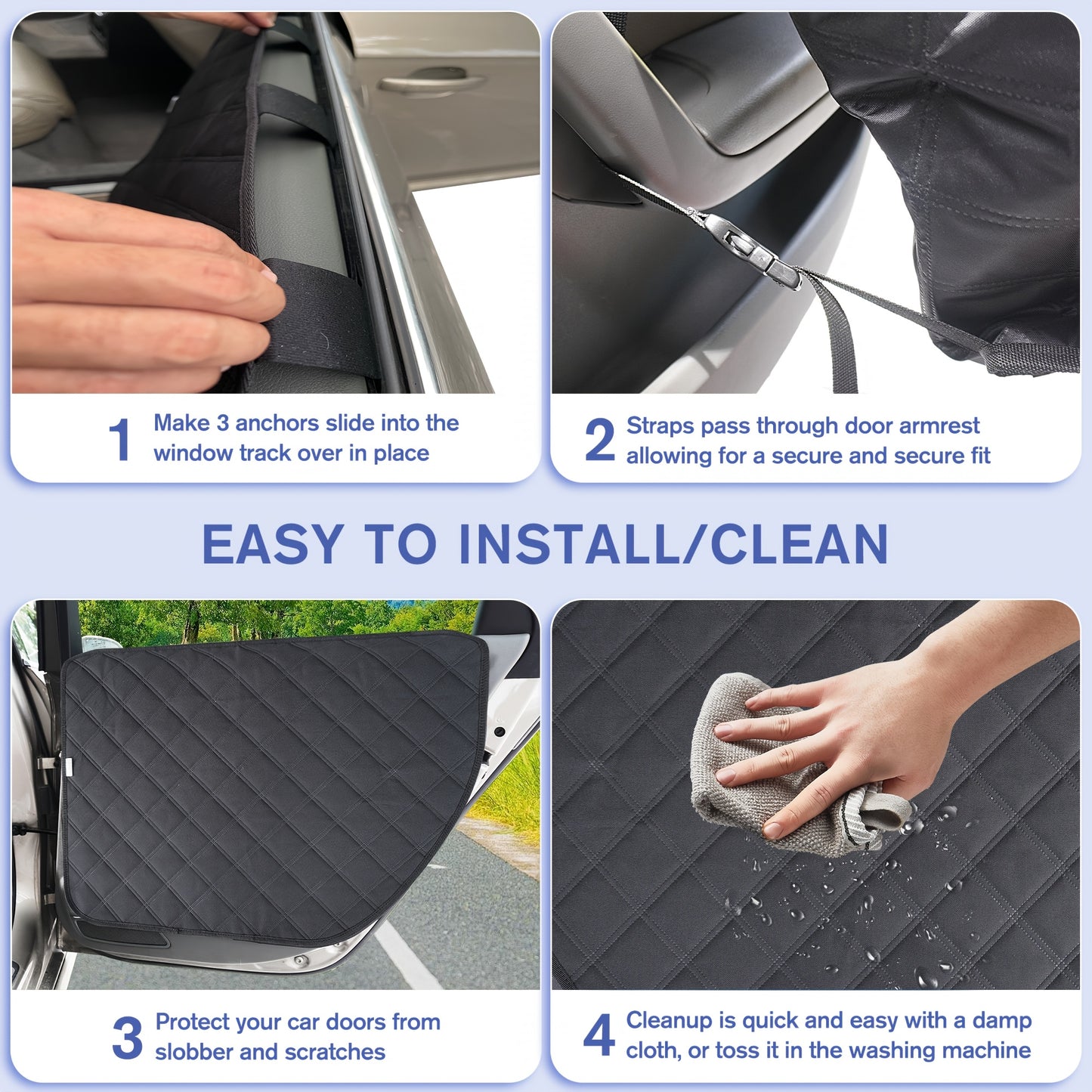 1 Make 3 anchors slide into the window track over in place

2 Straps pass through door armrest allowing for a secure and secure fit

EASY TO INSTALL/CLEAN

3 Protect your car doors from slobber and scratches

4 Cleanup is quick and easy with a damp cloth, or toss it in the washing machine