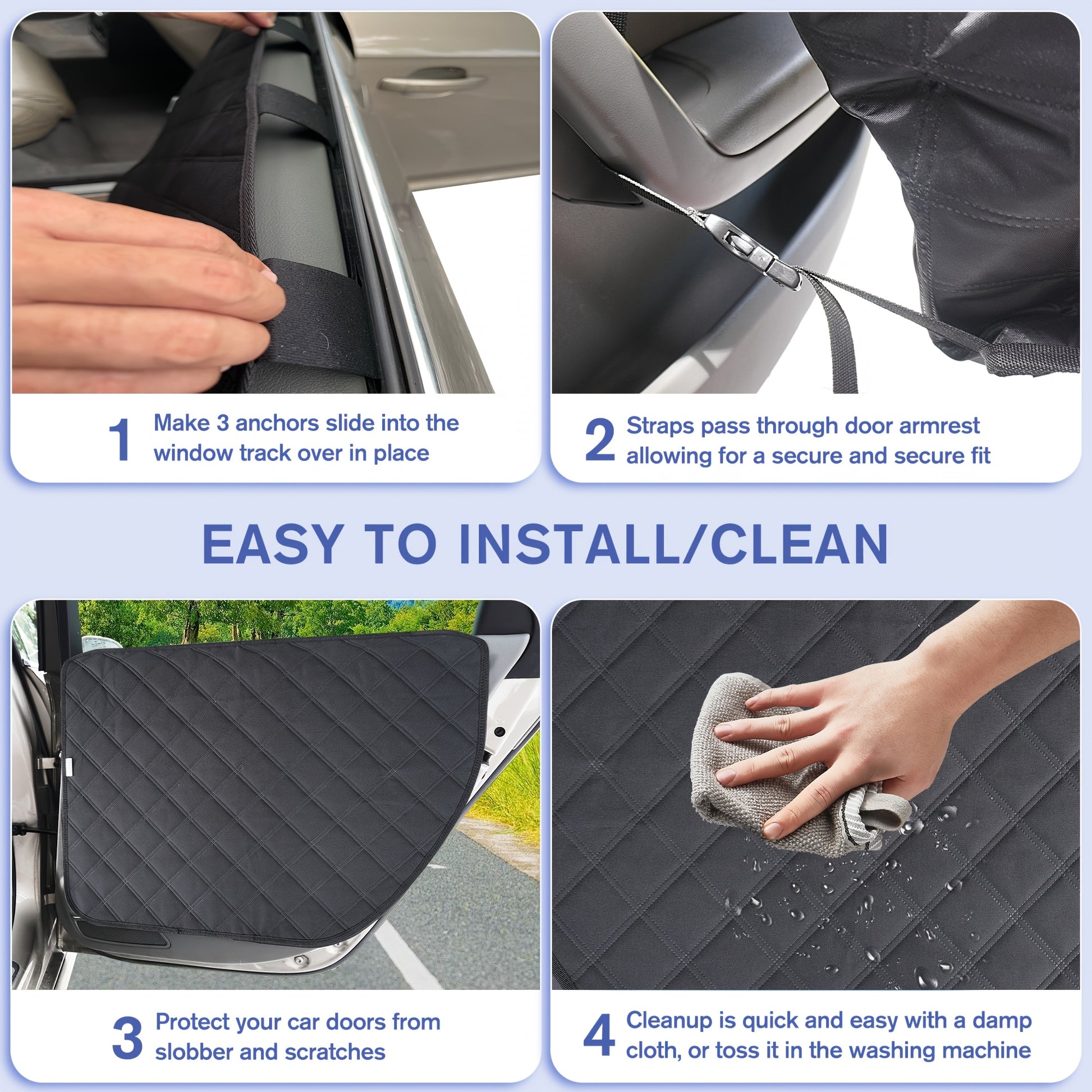 1 Make 3 anchors slide into the window track over in place

2 Straps pass through door armrest allowing for a secure and secure fit

EASY TO INSTALL/CLEAN

3 Protect your car doors from slobber and scratches

4 Cleanup is quick and easy with a damp cloth, or toss it in the washing machine