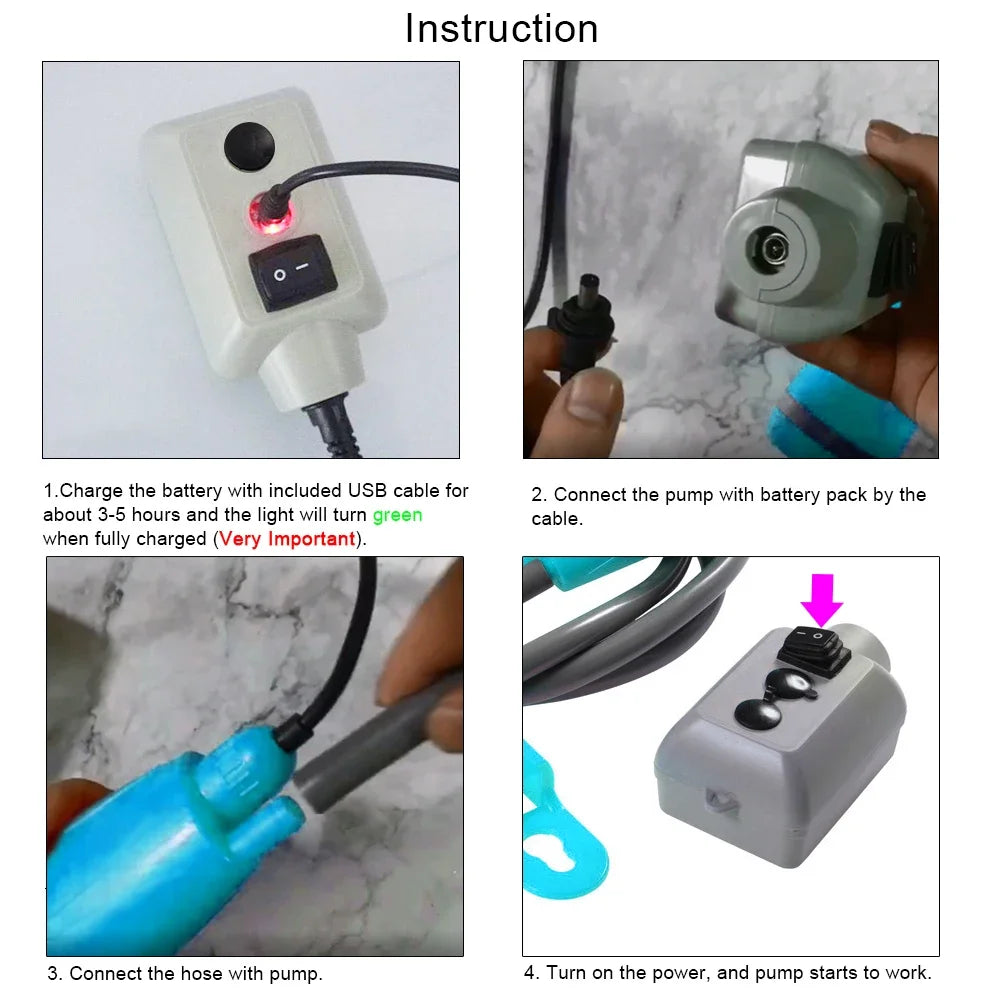 Instruction

1.Charge the battery with included USB cable for about 3-5 hours and the light will turn green when fully charged (Very Important).

2. Connect the pump with battery pack by the cable.

3. Connect the hose with pump.

4. Turn on the power, and pump starts to work.